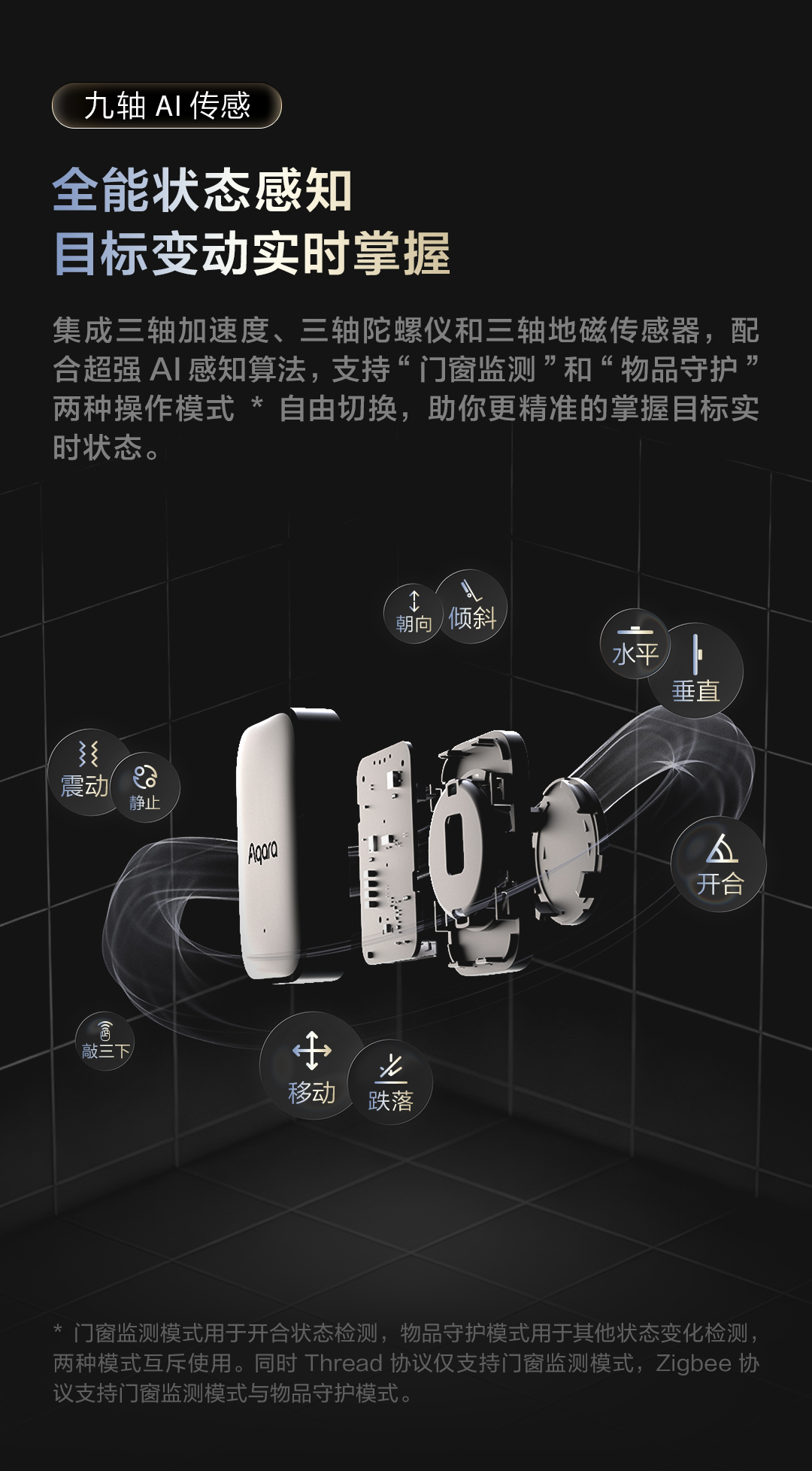 九轴 AI 传感

全能状态感知
目标变动实时掌握

集成三轴加速度、三轴陀螺仪和三轴地磁传感器，配合超强 AI 感知算法，支持“门窗监测”和“物品守护”两种操作模式 * 自由切换，助你更精准的掌握目标实时状态。

朝向
倾斜
水平
垂直
震动
静止
Aqara
开合
敲三下
移动
跌落

* 门窗监测模式用于开合状态检测，物品守护模式用于其他状态变化检测，两种模式互斥使用。同时 Thread 协议仅支持门窗监测模式，Zigbee 协议支持门窗监测模式与物品守护模式。