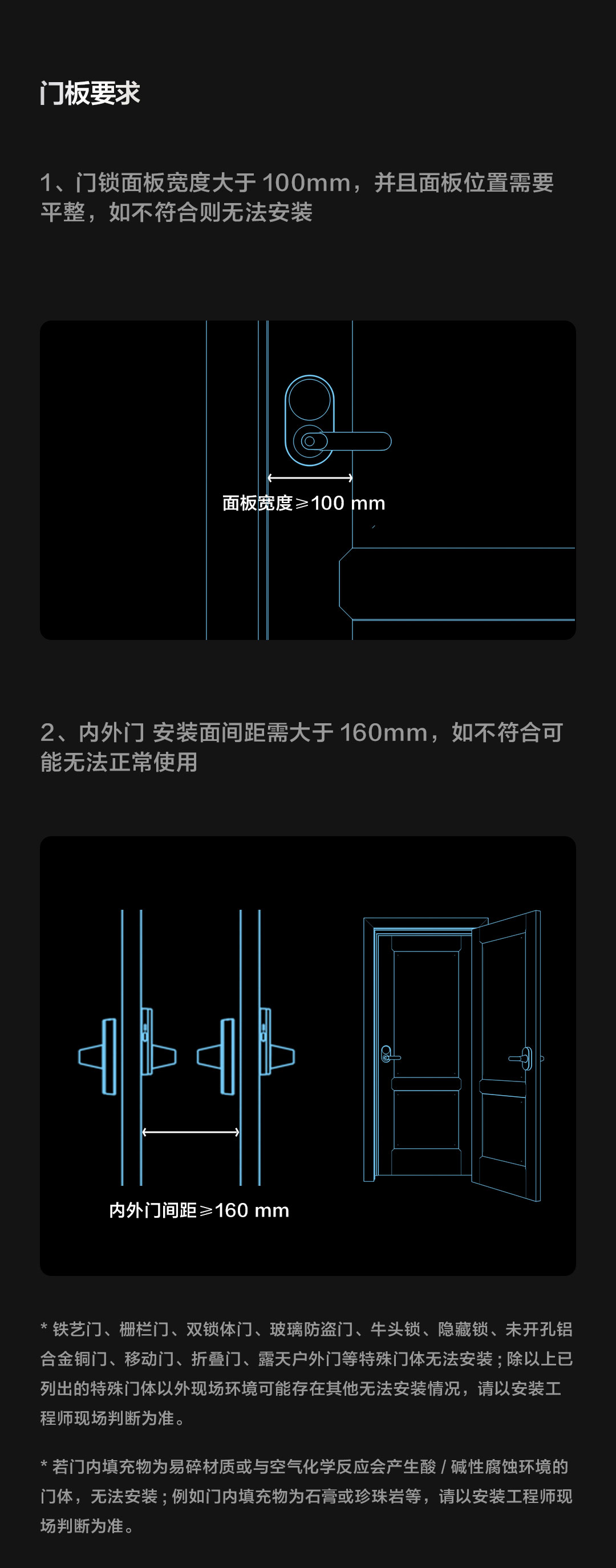 门板要求

1、门锁面板宽度大于 100mm，并且面板位置需要平整，如不符合则无法安装

面板宽度≥100 mm

2、内外门 安装面间距需大于 160mm，如不符合可能无法正常使用

内外门间距≥160 mm

* 铁艺门、栅栏门、双锁体门、玻璃防盗门、牛头锁、隐藏锁、未开孔铝合金铜门、移动门、折叠门、露天户外门等特殊门体无法安装；除以上已列出的特殊门体以外现场环境可能存在其他无法安装情况，请以安装工程师现场判断为准。

* 若门内填充物为易碎材质或与空气化学反应会产生酸 / 碱性腐蚀环境的门体，无法安装；例如门内填充物为石膏或珍珠岩等，请以安装工程师现场判断为准。