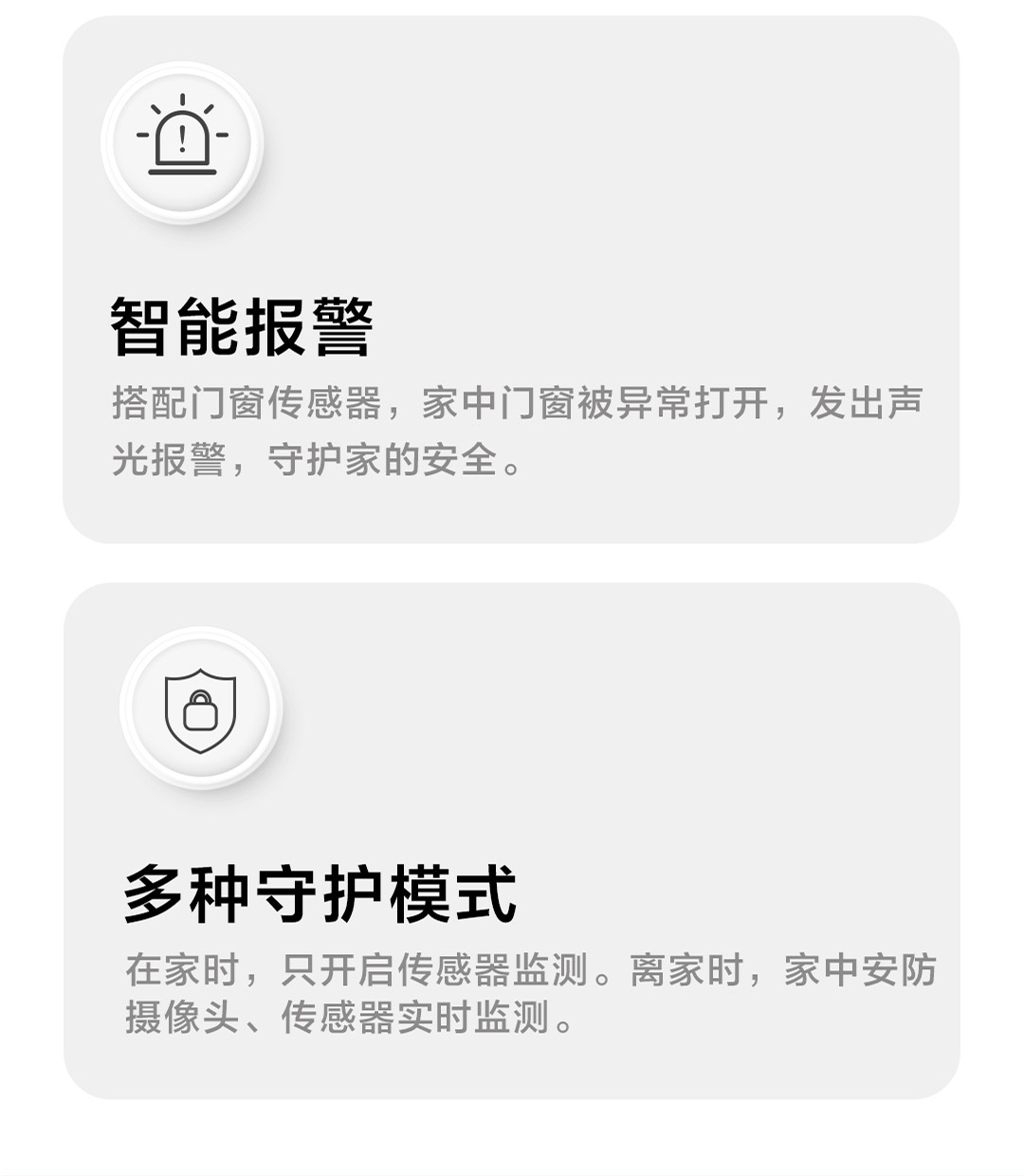 智能报警

搭配门窗传感器，家中门窗被异常打开，发出声光报警，守护家的安全。

多种守护模式

在家时，只开启传感器监测。离家时，家中安防摄像头、传感器实时监测。